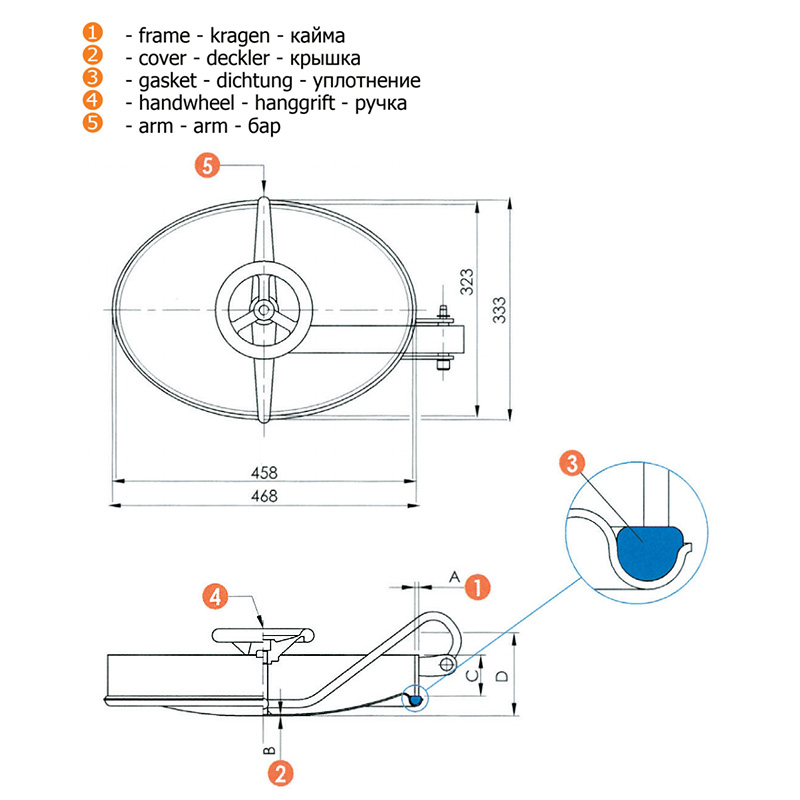 1 - frame - kragen - кайма
2 - cover - deckler - крышка
3 - gasket - dichtung - уплотнение
4 - handwheel - hanggrift - ручка
5 - arm - arm - бар

5

323

333

458

468

3

A

1

4

C

D

B

2